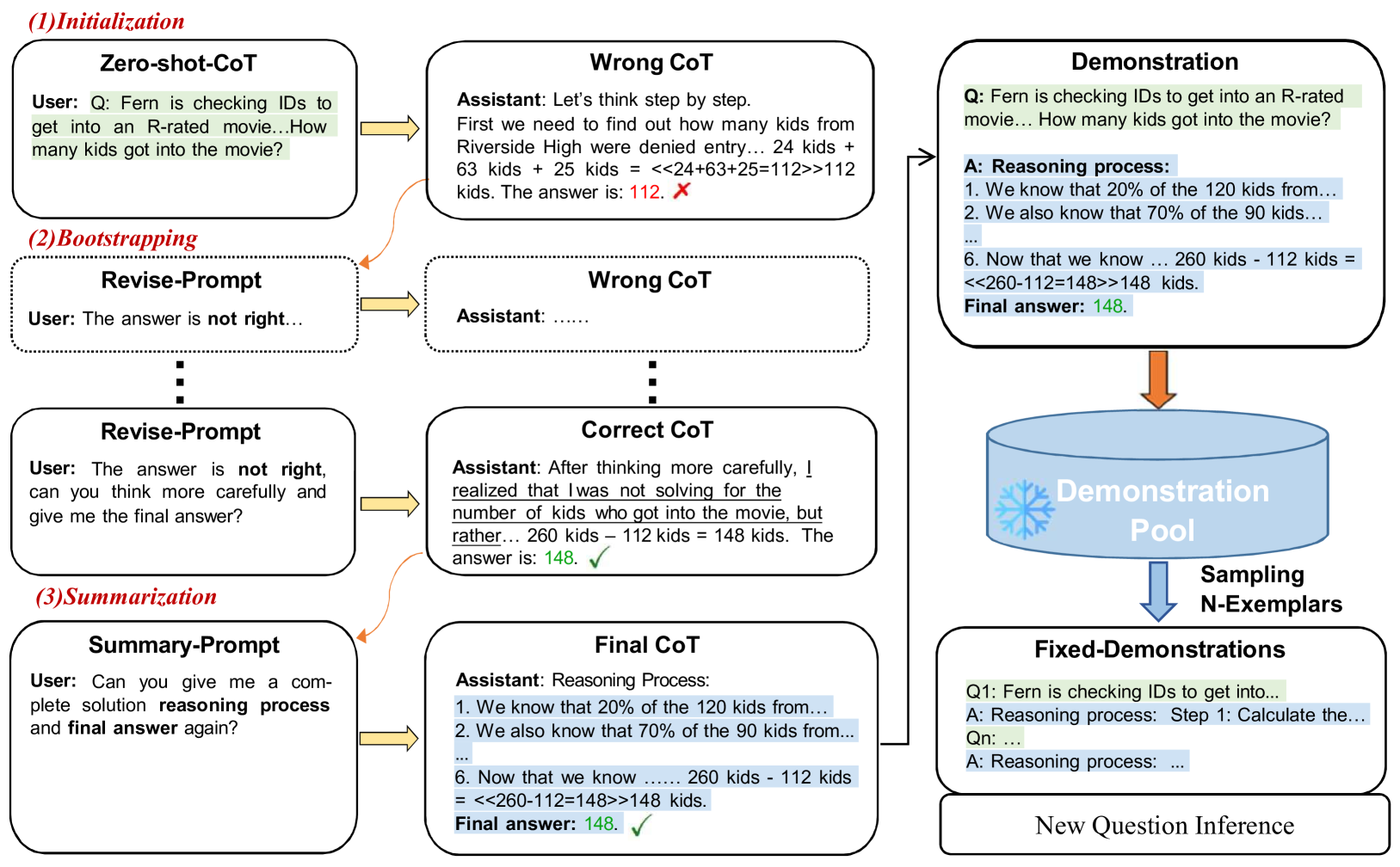 (1)Initialization

Zero-shot-CoT

User: Q: Fern is checking IDs to get into an R-rated movie…How many kids got into the movie?

Wrong CoT

Assistant: Let's think step by step.
First we need to find out how many kids from Riverside High were denied entry… 24 kids + 63 kids + 25 kids = <<24+63+25=112>>112 kids. The answer is: 112. ✗

(2)Bootstrapping

Revise-Prompt

User: The answer is not right…

Wrong CoT

Assistant: ……

Revise-Prompt

User: The answer is not right, can you think more carefully and give me the final answer?

Correct CoT

Assistant: After thinking more carefully, I realized that I was not solving for the number of kids who got into the movie, but rather… 260 kids – 112 kids = 148 kids. The answer is: 148. ✓

(3)Summarization

Summary-Prompt

User: Can you give me a complete solution reasoning process and final answer again?

Final CoT

Assistant: Reasoning Process:
1. We know that 20% of the 120 kids from…
2. We also know that 70% of the 90 kids from...
...
6. Now that we know …… 260 kids - 112 kids = <<260-112=148>>148 kids.
Final answer: 148. ✓

Demonstration

Q: Fern is checking IDs to get into an R-rated movie… How many kids got into the movie?

A: Reasoning process:
1. We know that 20% of the 120 kids from…
2. We also know that 70% of the 90 kids…
...
6. Now that we know … 260 kids - 112 kids = <<260-112=148>>148 kids.
Final answer: 148.

Demonstration Pool

Sampling N-Exemplars

Fixed-Demonstrations

Q1: Fern is checking IDs to get into...
A: Reasoning process: Step 1: Calculate the…
Qn: …
A: Reasoning process: ...

New Question Inference